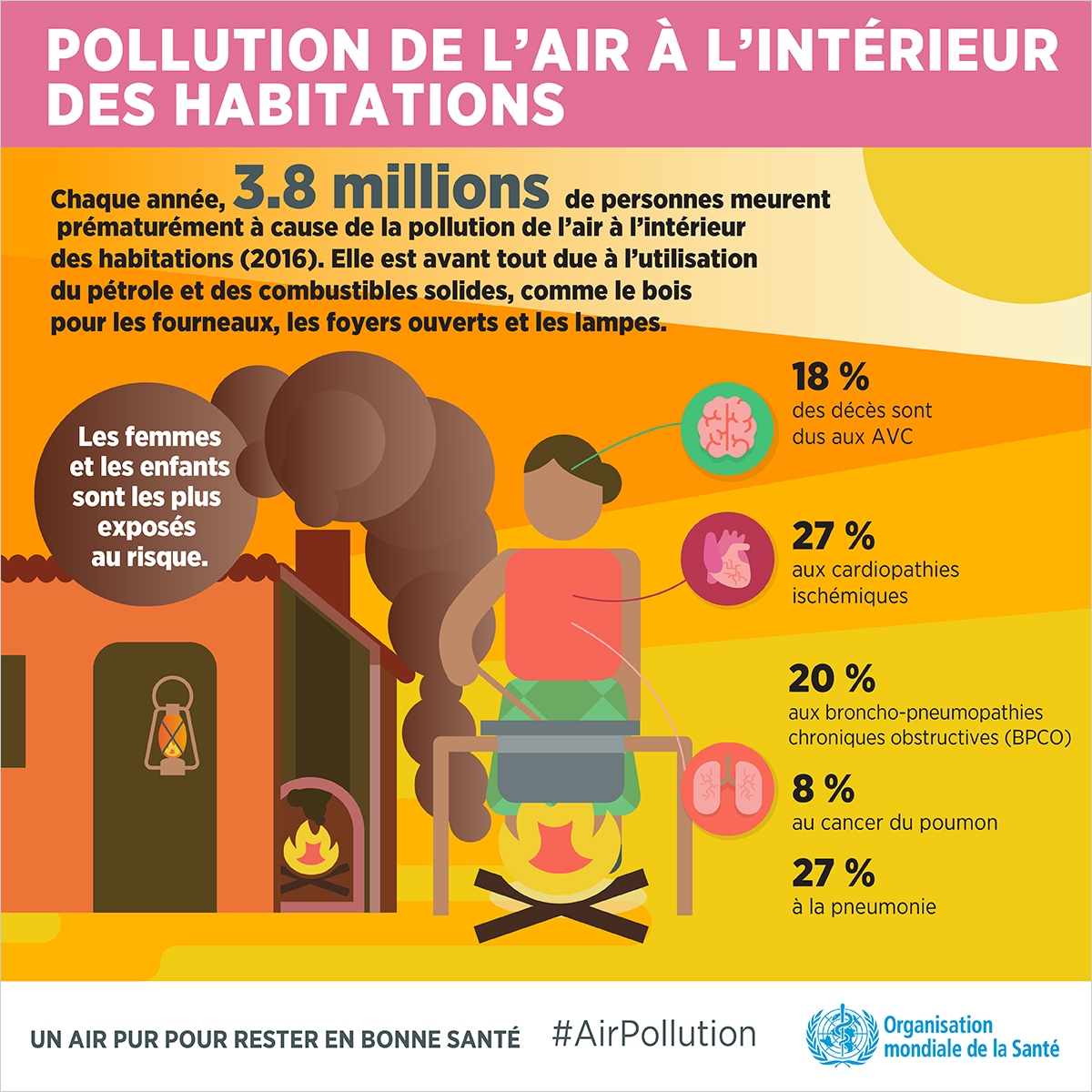 POLLUTION DE L'AIR À L'INTÉRIEUR DES HABITATIONS

Chaque année, 3.8 millions de personnes meurent prématurément à cause de la pollution de l'air à l'intérieur des habitations (2016). Elle est avant tout due à l'utilisation du pétrole et des combustibles solides, comme le bois pour les fourneaux, les foyers ouverts et les lampes.

Les femmes et les enfants sont les plus exposés au risque.

18 %
des décès sont dus aux AVC

27 %
aux cardiopathies ischémiques

20 %
aux broncho-pneumopathies chroniques obstructives (BPCO)

8 %
au cancer du poumon

27 %
à la pneumonie

UN AIR PUR POUR RESTER EN BONNE SANTÉ #AirPollution Organisation mondiale de la Santé