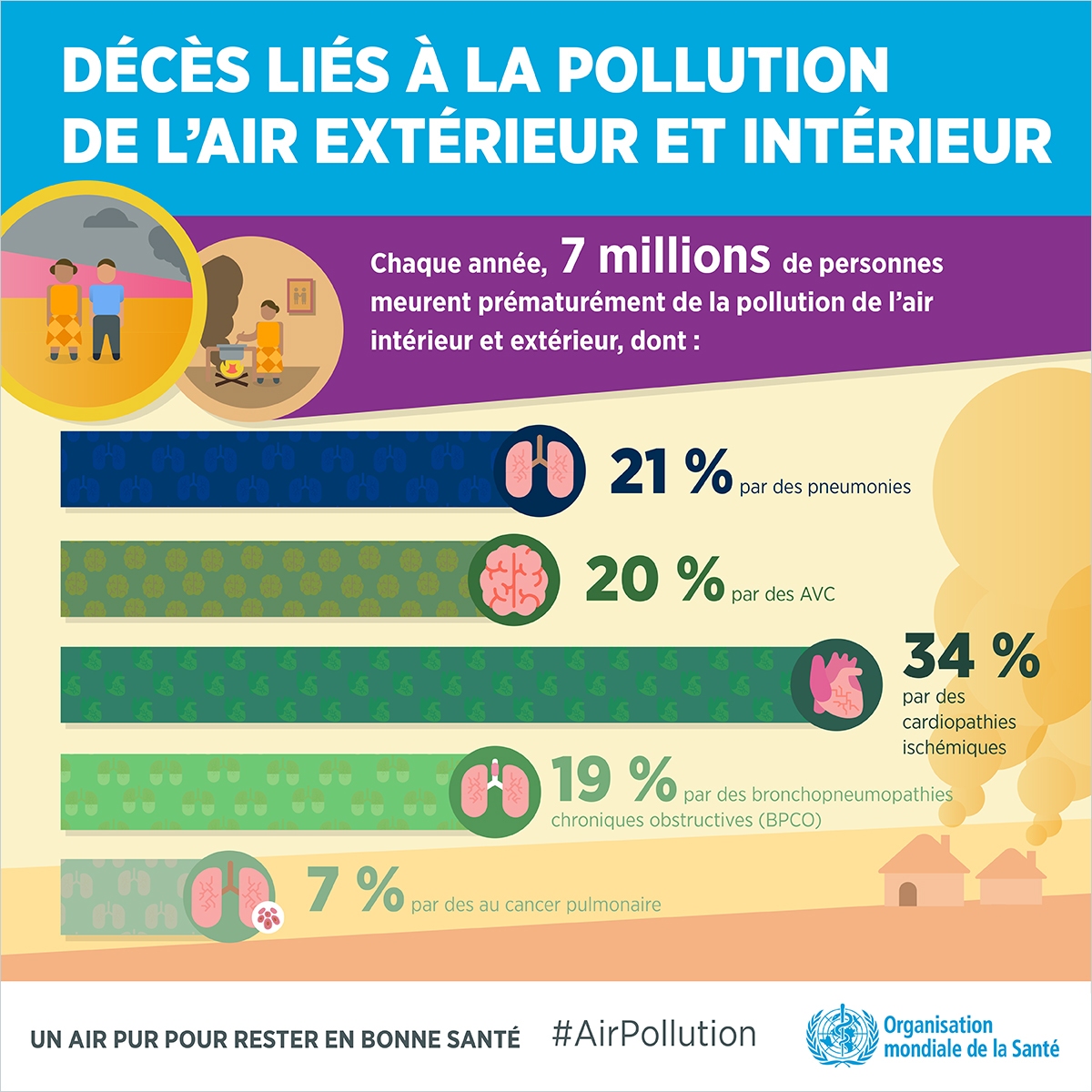 DÉCÈS LIÉS À LA POLLUTION DE L'AIR EXTÉRIEUR ET INTÉRIEUR

Chaque année, 7 millions de personnes meurent prématurément de la pollution de l'air intérieur et extérieur, dont :

21 % par des pneumonies

20 % par des AVC

34 % par des cardiopathies ischémiques

19 % par des bronchopneumopathies chroniques obstructives (BPCO)

7 % par des au cancer pulmonaire

UN AIR PUR POUR RESTER EN BONNE SANTÉ

#AirPollution

Organisation mondiale de la Santé